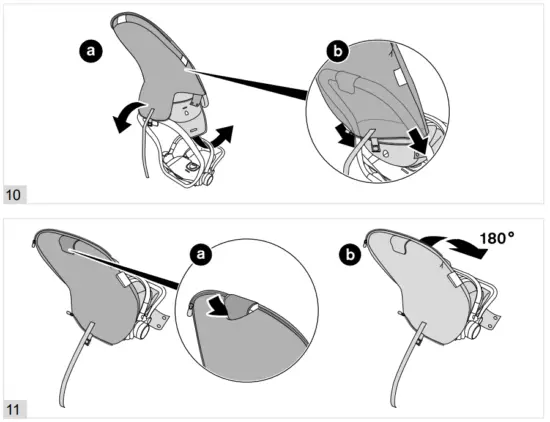 a

b

10

a

b

180°

11