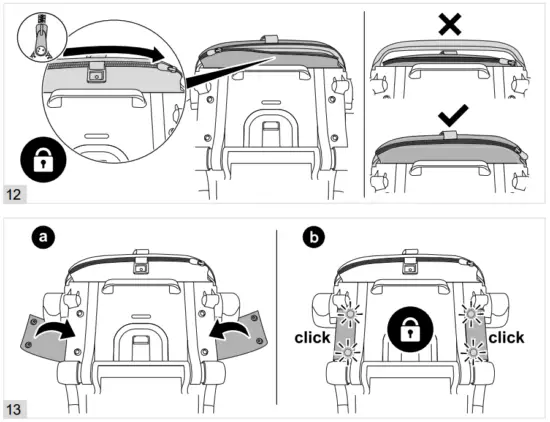 12

a

b

click

click

13