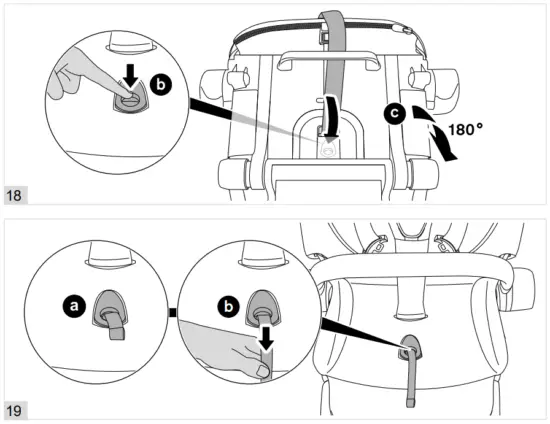 b

c

180°

18

a

b

19