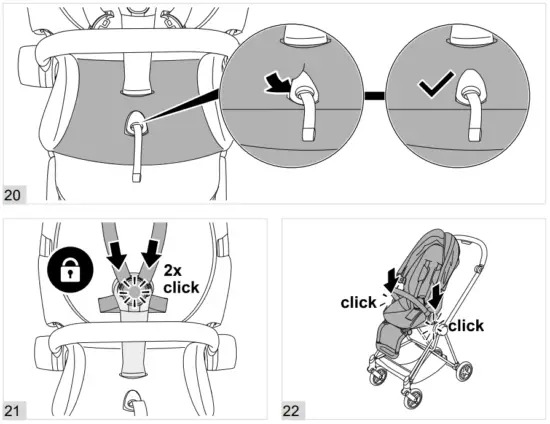 20

2x
click

21

click
click

22