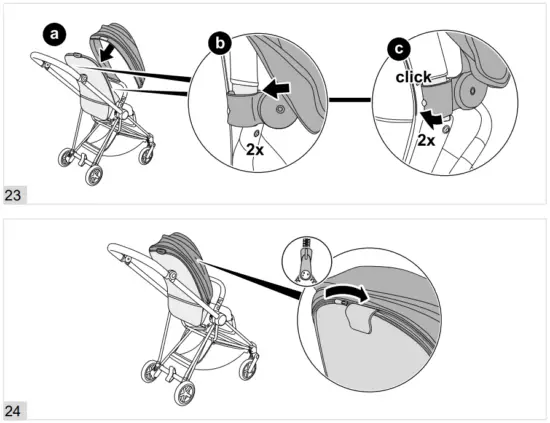 a
b
2x
c
click
2x
23
24