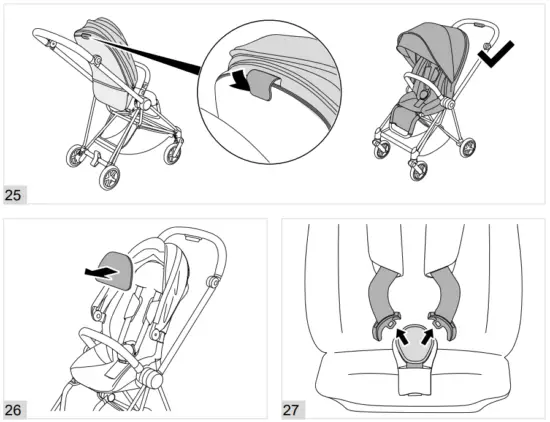 25

26

27