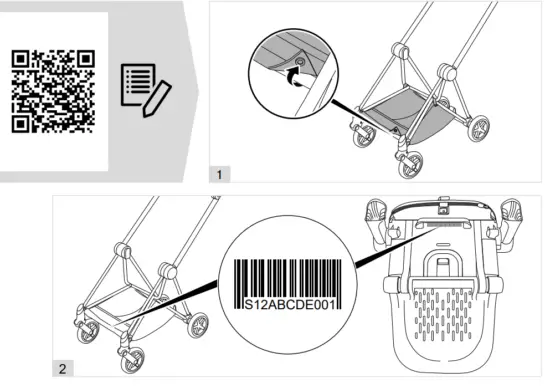 1

S12ABCDE001

2