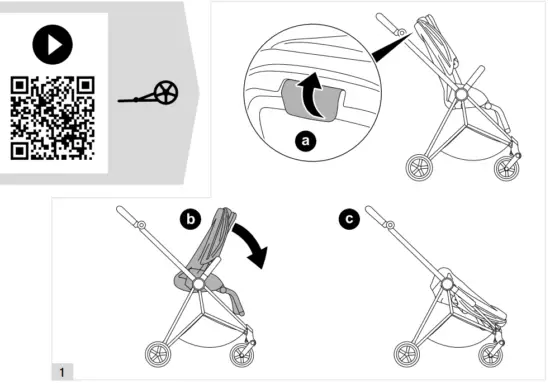 a

b

c

1