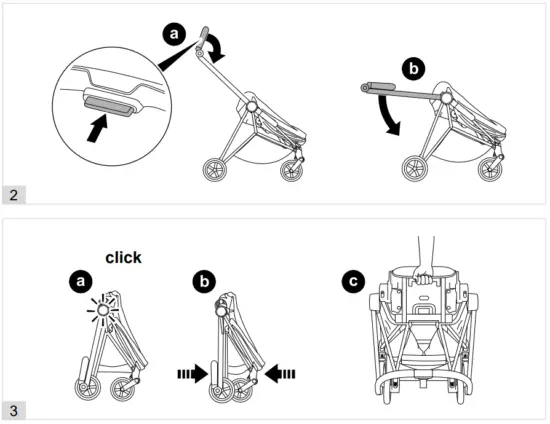 a

b

2

click

a

b

c

3