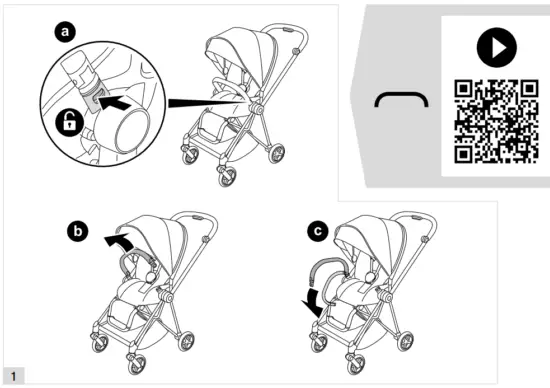 a

b

c

1