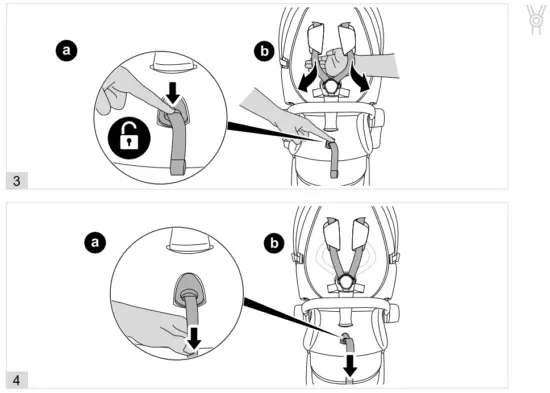 a

b

3

a

b

4