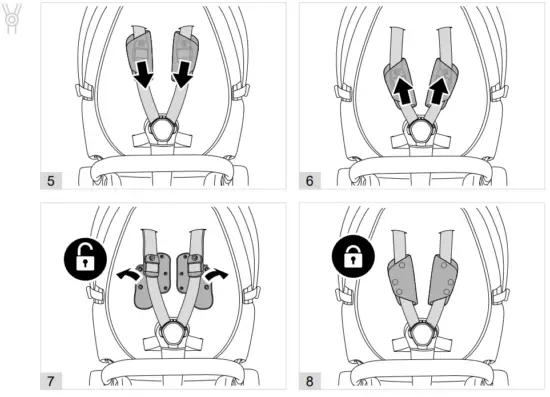 5

6

7

8