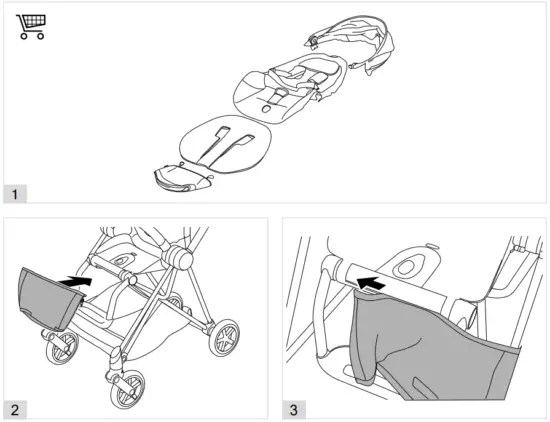 1

2

3