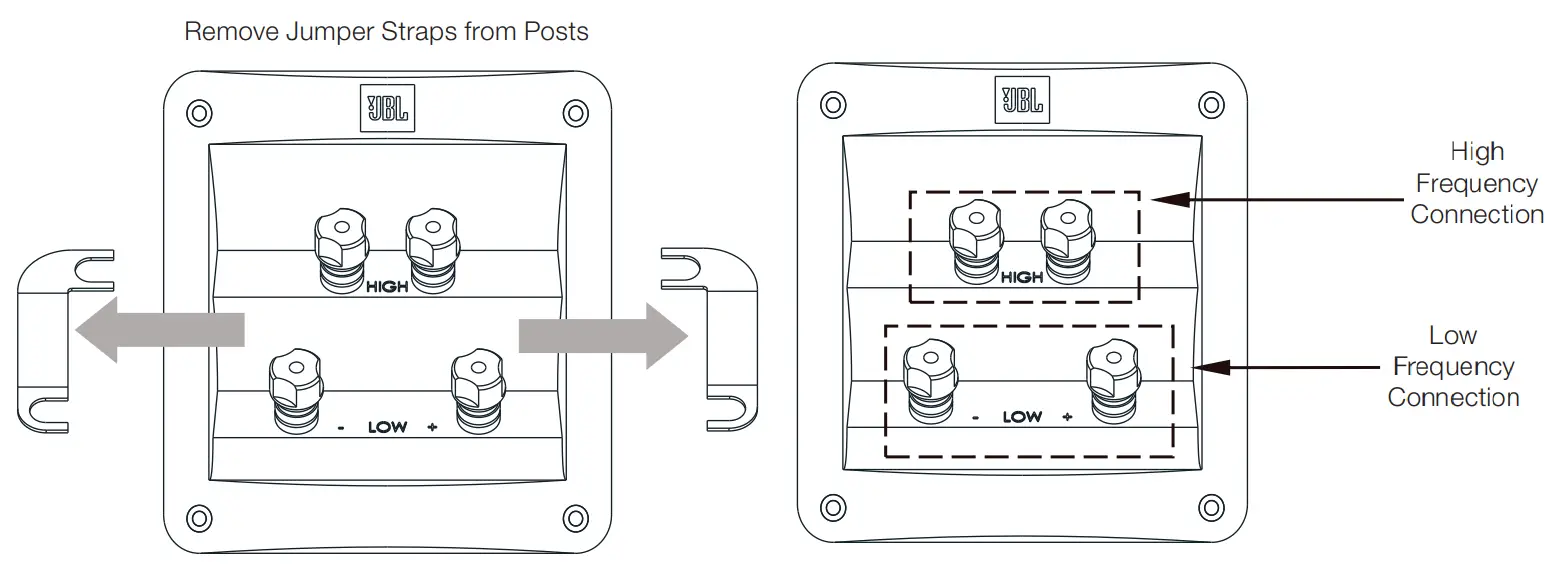 Remove Jumper Straps from Posts

JBL

HIGH

- LOW +

JBL

HIGH

- LOW +

High Frequency Connection

Low Frequency Connection