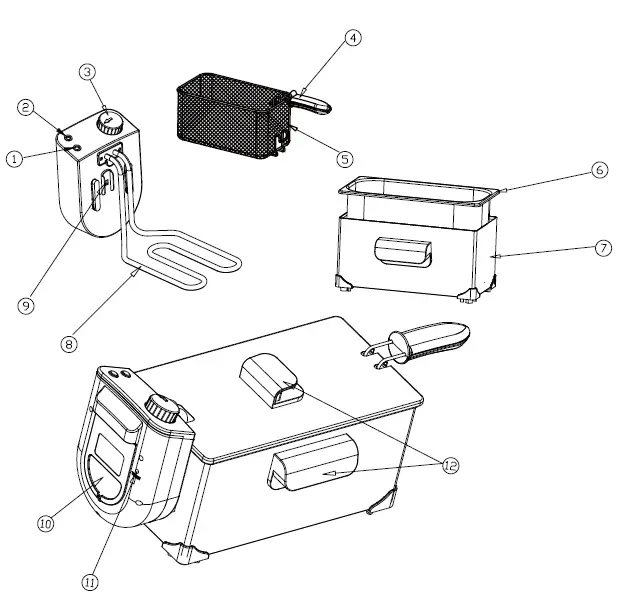 4
3
2
1
5
6
7
9
8
12
10
11