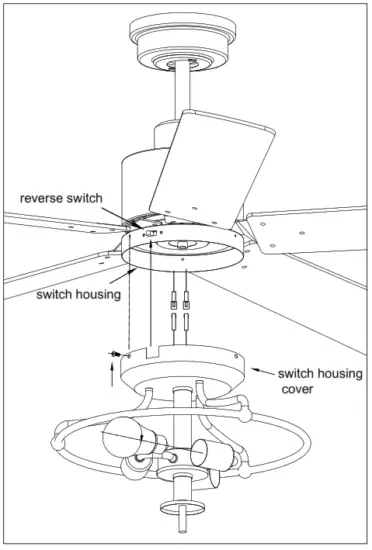 reverse switch
switch housing
switch housing cover