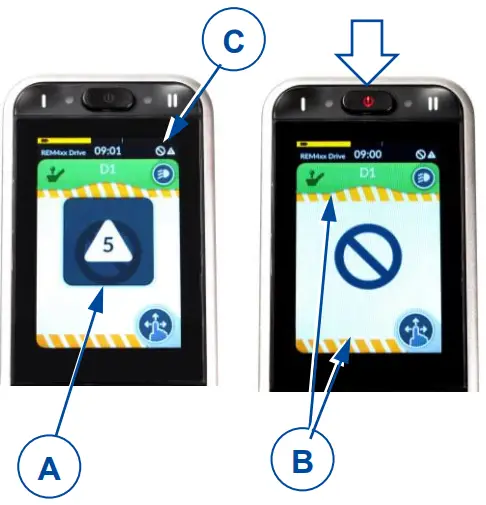 C

REM4xx Drive 09:01

D1

5

A

REM4xx Drive 09:00

D1

B