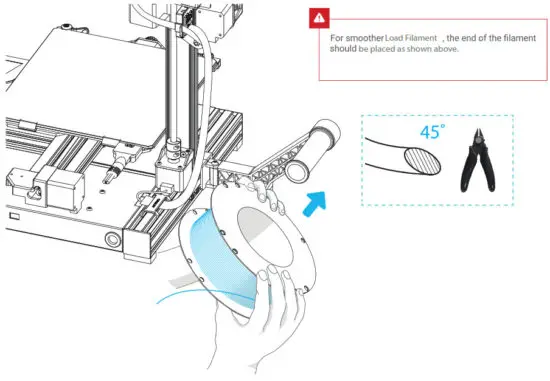 For smoother Load Filament , the end of the filament should be placed as shown above.

45°