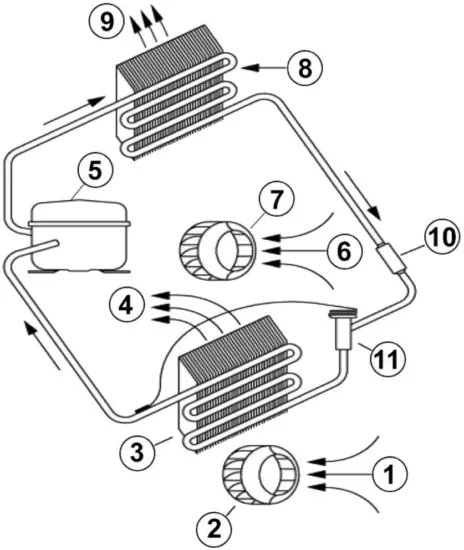 9
8
5
7
6
10
4
11
3
1
2