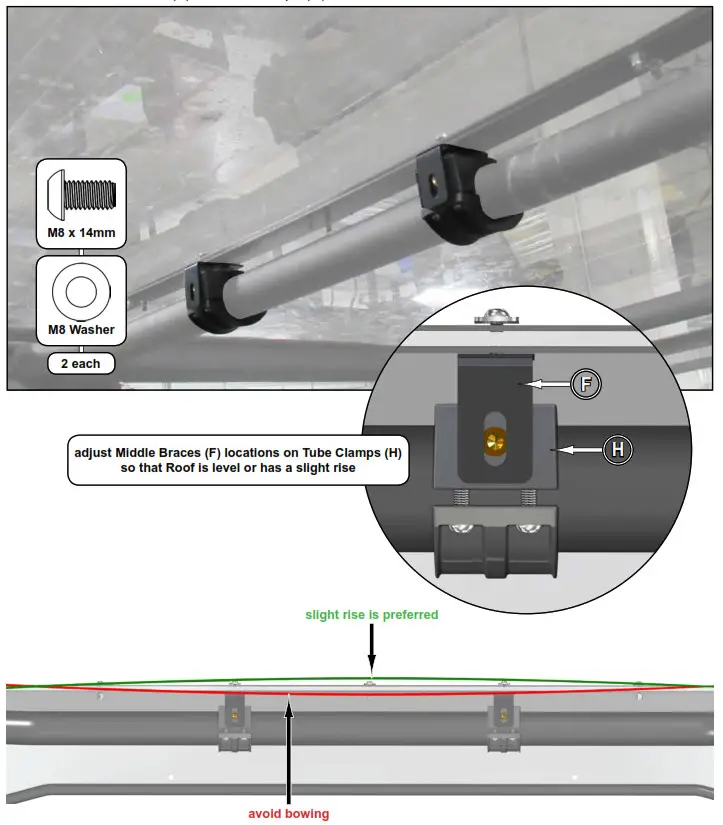 M8 x 14mm

M8 Washer

2 each

F

H

adjust Middle Braces (F) locations on Tube Clamps (H) so that Roof is level or has a slight rise

slight rise is preferred

avoid bowing