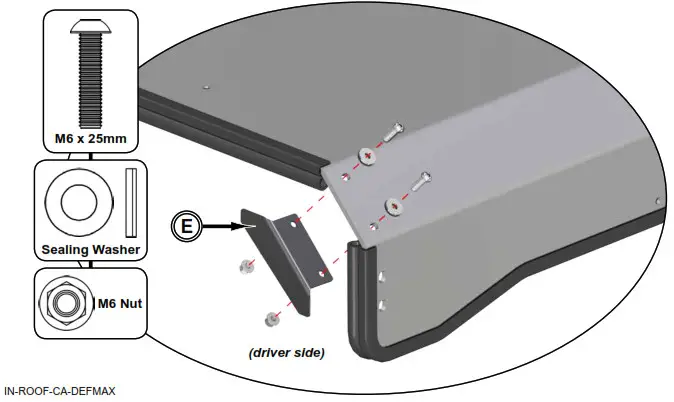 M6 x 25mm

Sealing Washer

M6 Nut

E

(driver side)

IN-ROOF-CA-DEFMAX