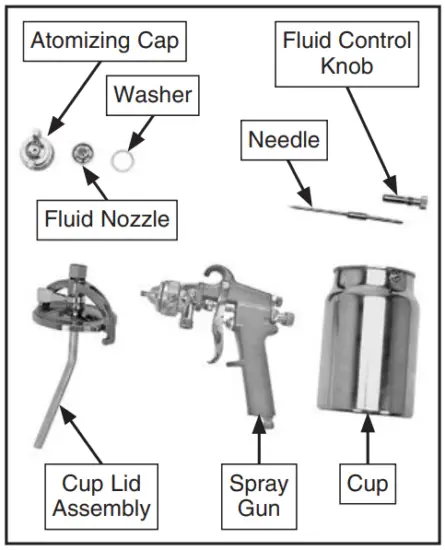 Atomizing Cap

Washer

Fluid Control Knob

Needle

Fluid Nozzle

Cup Lid Assembly

Spray Gun

Cup