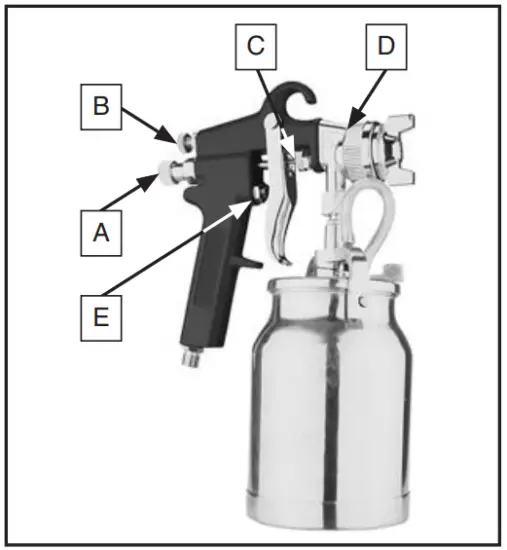 C
D
B
A
E