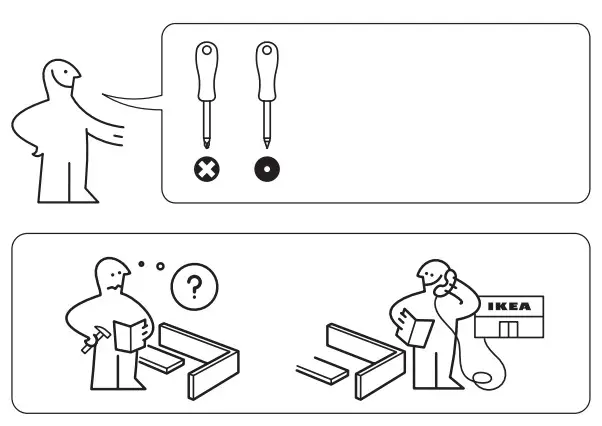 ?

IKEA