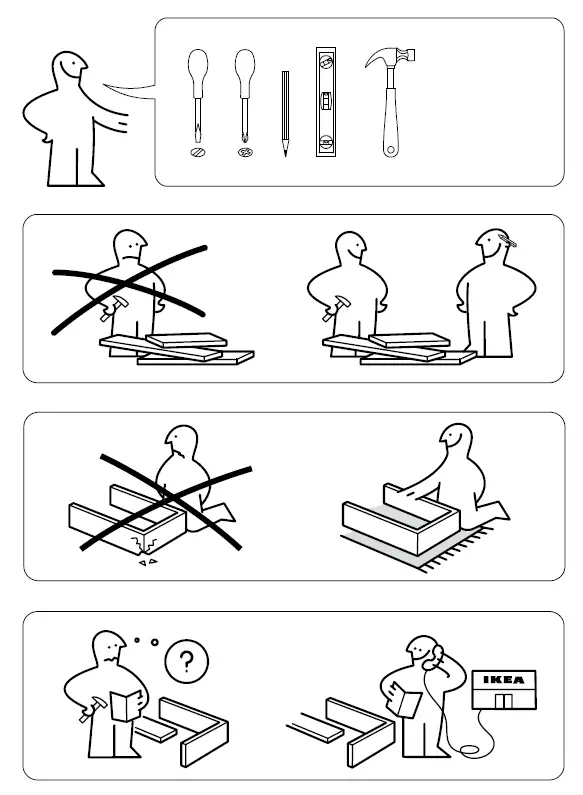 ?

IKEA