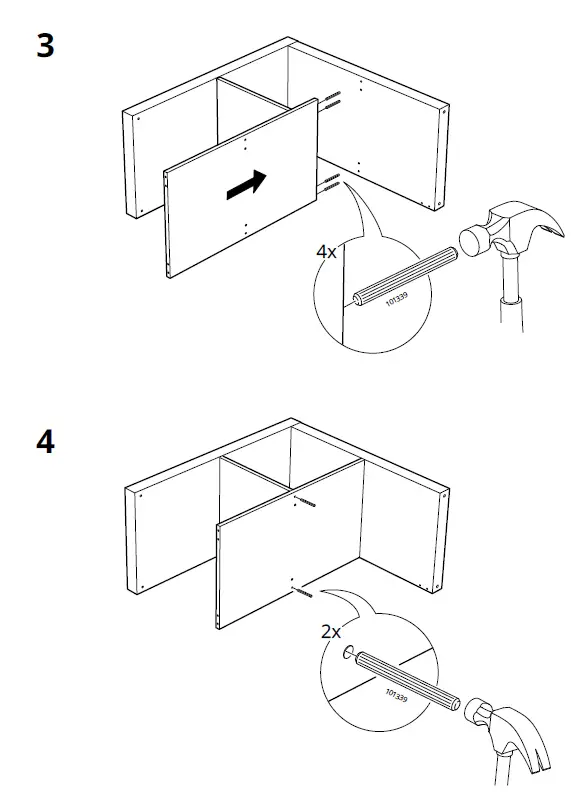 3

4x

101339

4

2x

101339