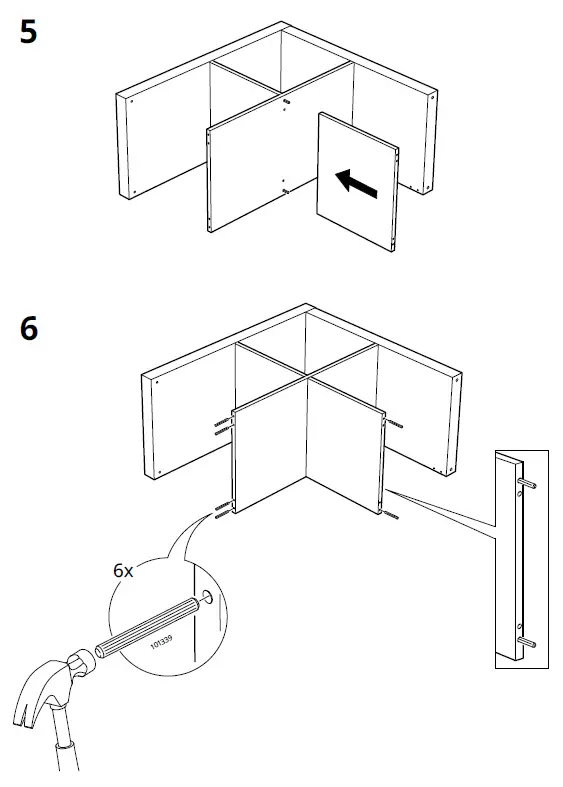 5

6

6x

101339