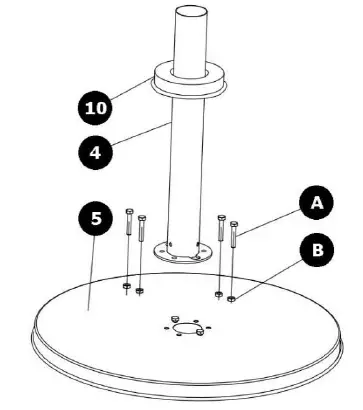 10
4
5
A
B