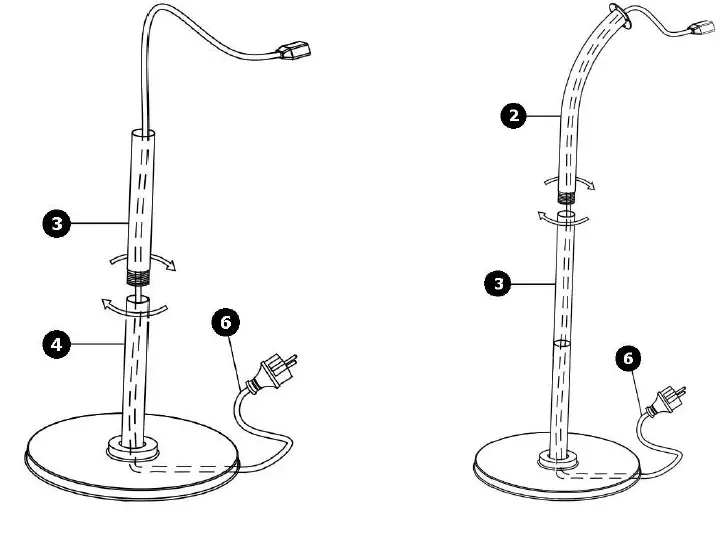 3
4
6
2
3
6