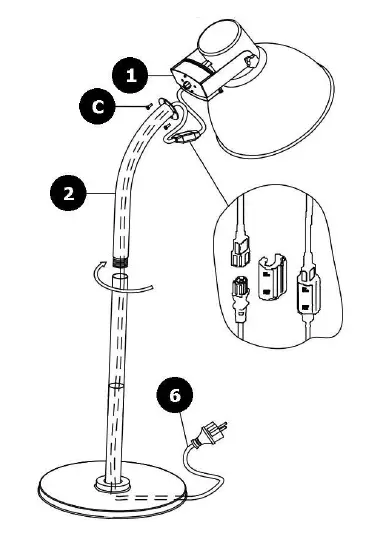 1
C
2
6