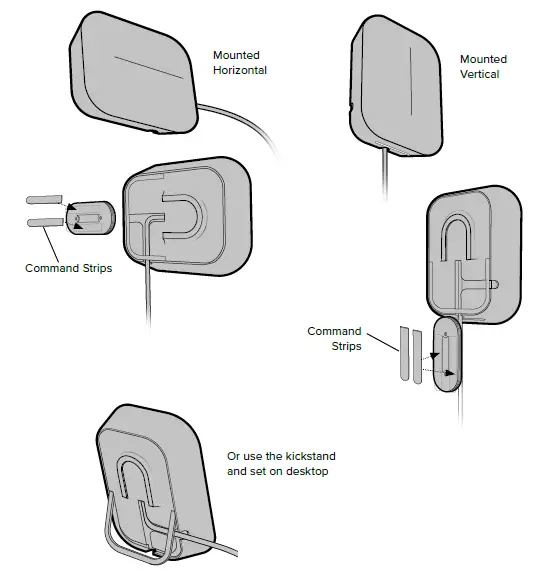 Mounted Horizontal

Mounted Vertical

Command Strips

Command Strips

Or use the kickstand and set on desktop