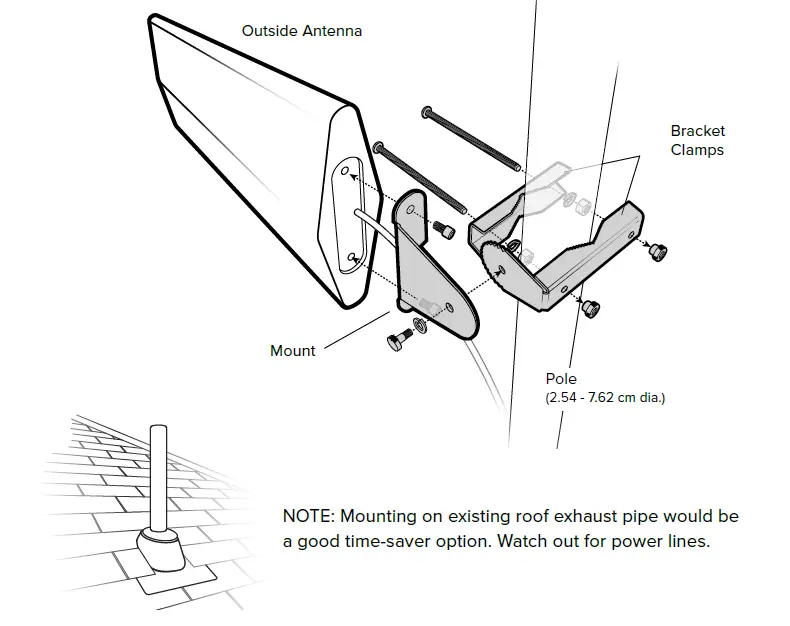 Outside Antenna

Bracket Clamps

Mount

Pole
(2.54 - 7.62 cm dia.)

NOTE: Mounting on existing roof exhaust pipe would be a good time-saver option. Watch out for power lines.