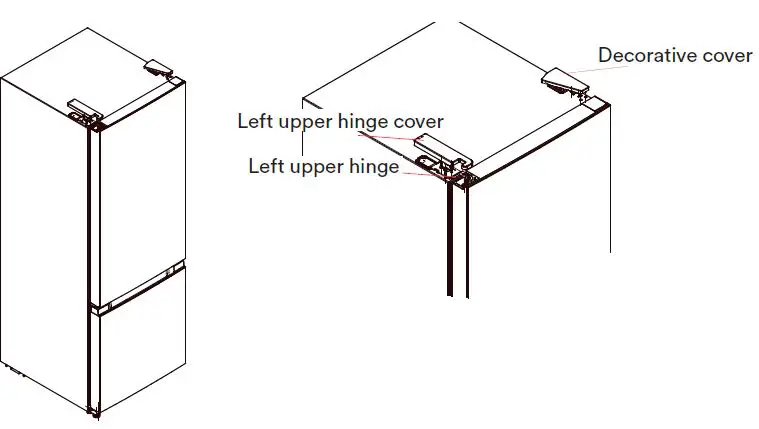 Decorative cover
Left upper hinge cover
Left upper hinge