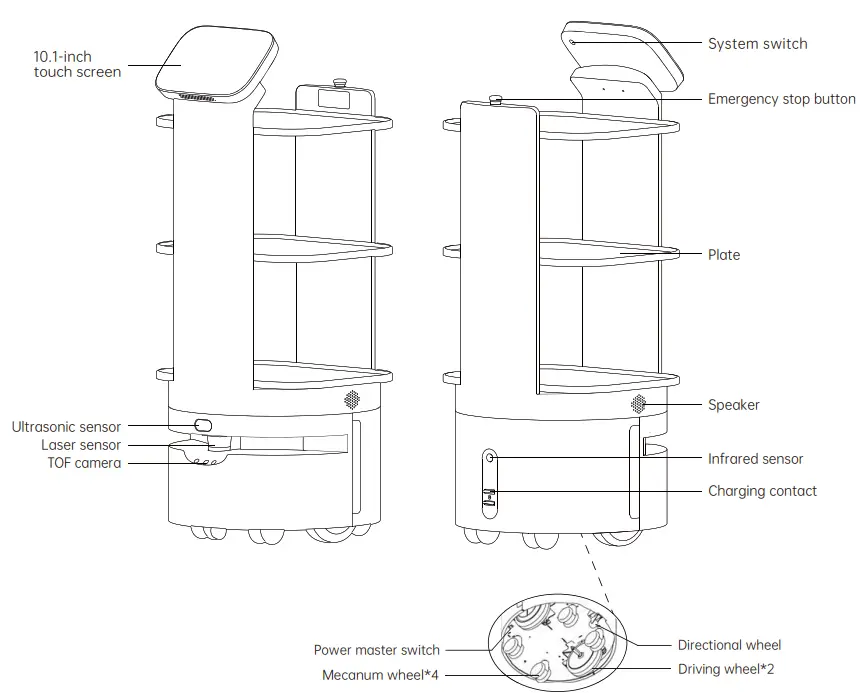 10.1-inch touch screen

Ultrasonic sensor
Laser sensor
TOF camera

System switch
Emergency stop button
Plate
Speaker
Infrared sensor
Charging contact

Power master switch
Mecanum wheel*4
Directional wheel
Driving wheel*2