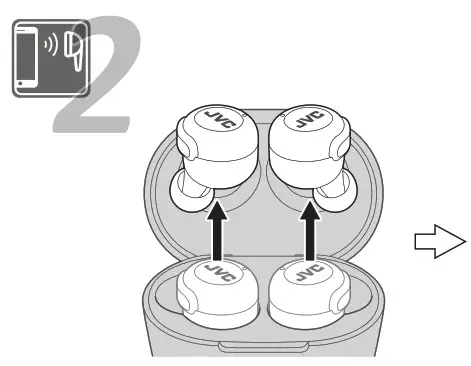 2

JVC

JVC

JVC

JVC