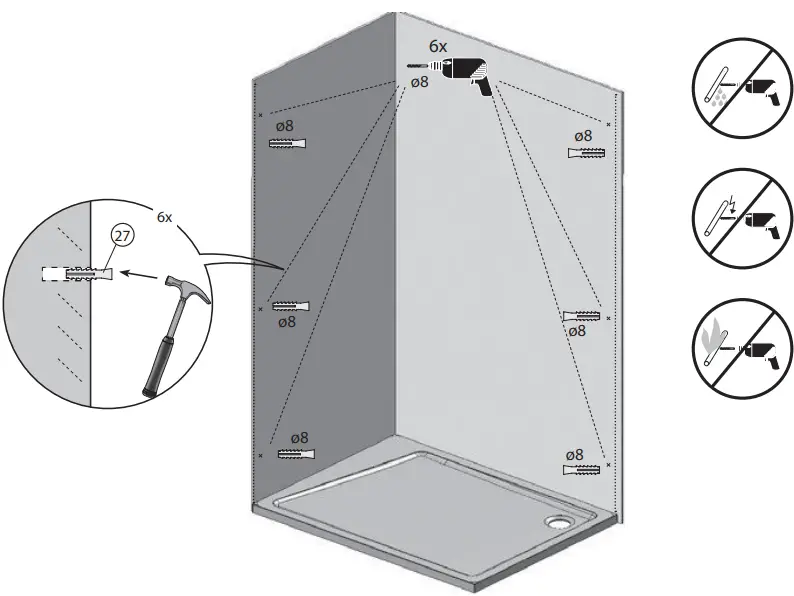 6x
ø8
ø8
ø8
6x
27
ø8
ø8
ø8
ø8