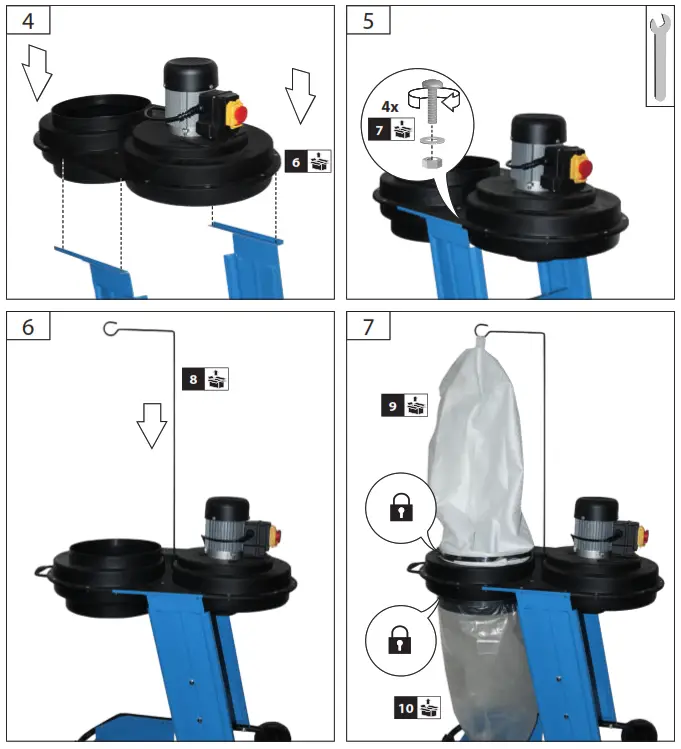 4

6

5

4x

7

6

8

7

9

10