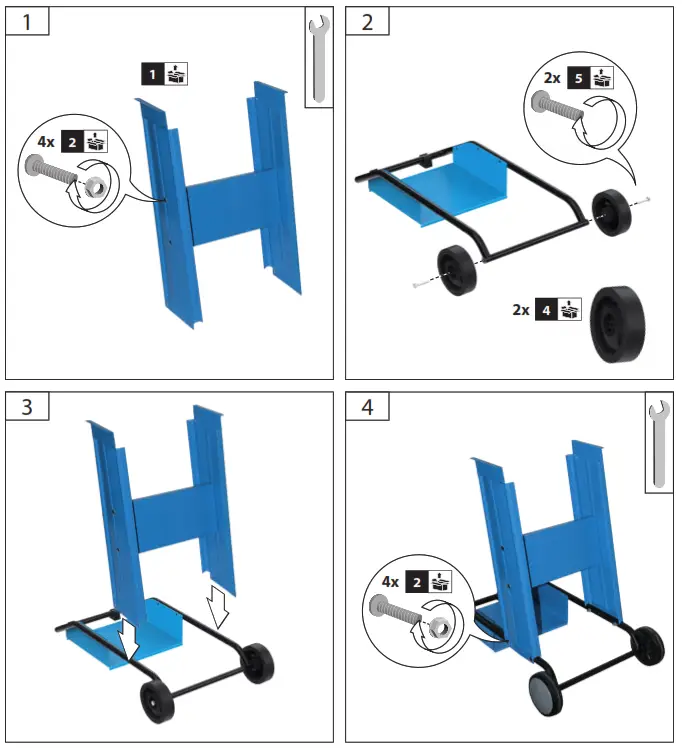 1

1

4x 2

2

2x 5

2x 4

3

4

4x 2