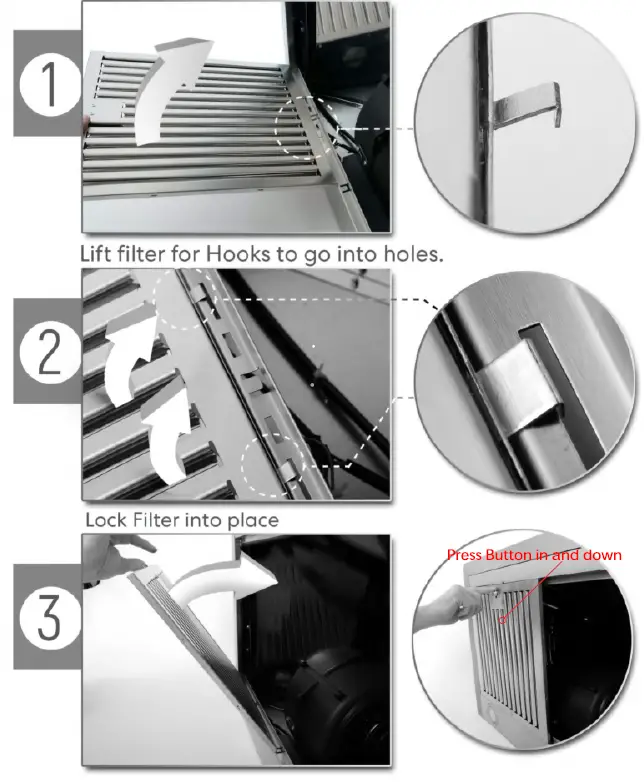 1

Lift filter for Hooks to go into holes.

2

Lock Filter into place

3

Press Button in and down