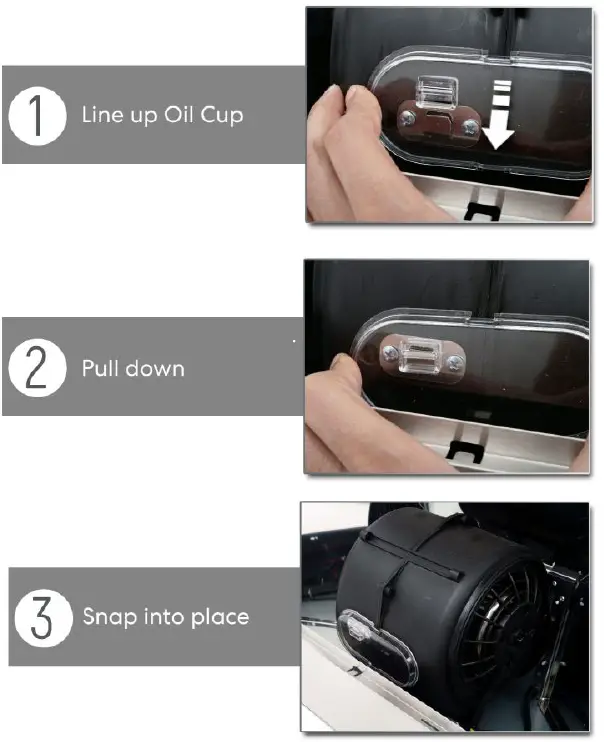 1 Line up Oil Cup

2 Pull down

3 Snap into place