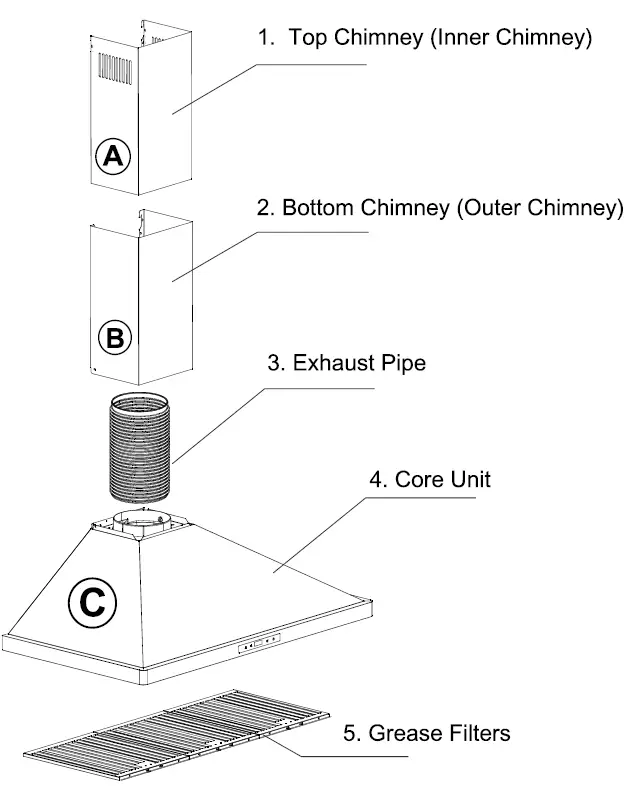 1. Top Chimney (Inner Chimney)

A

2. Bottom Chimney (Outer Chimney)

B

3. Exhaust Pipe

4. Core Unit

C

5. Grease Filters