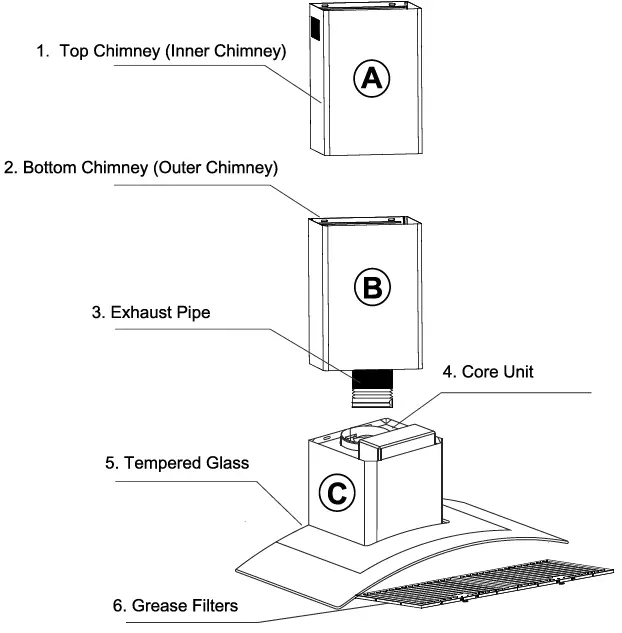 1. Top Chimney (Inner Chimney)

A

2. Bottom Chimney (Outer Chimney)

B

3. Exhaust Pipe

4. Core Unit

5. Tempered Glass

C

6. Grease Filters