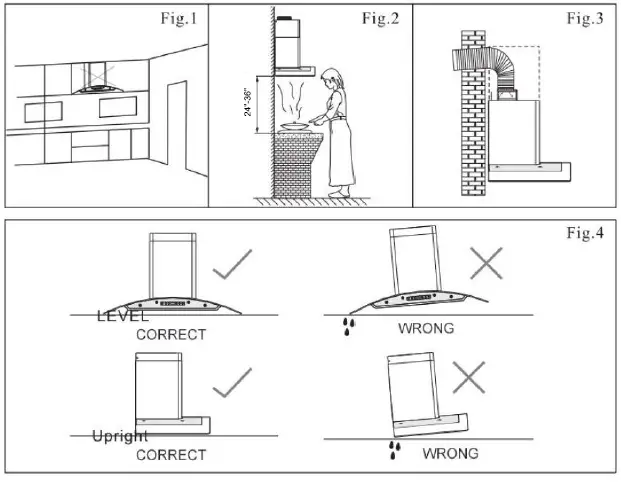 Fig.1

Fig.2

24"-36"

Fig.3

Fig.4

LEVEL
CORRECT

WRONG

Upright
CORRECT

WRONG