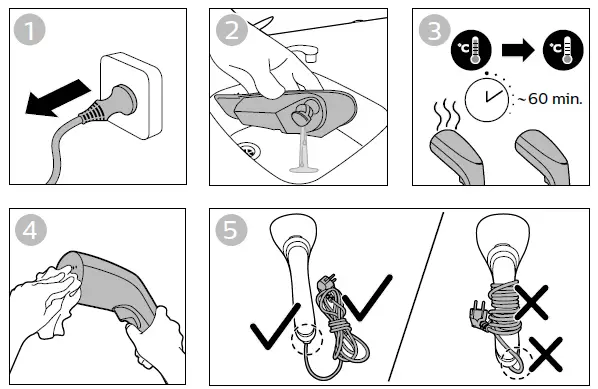 1

2

3

°C

°C

~60 min.

4

5