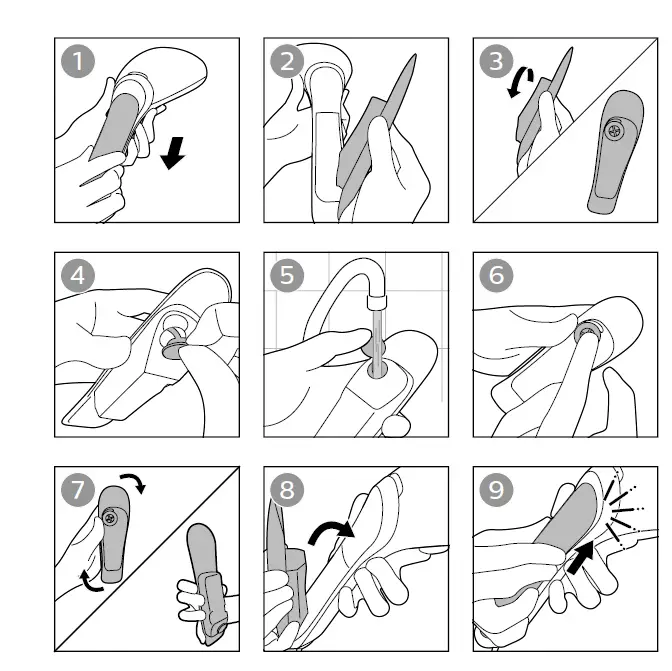 1
2
3
4
5
6
7
8
9