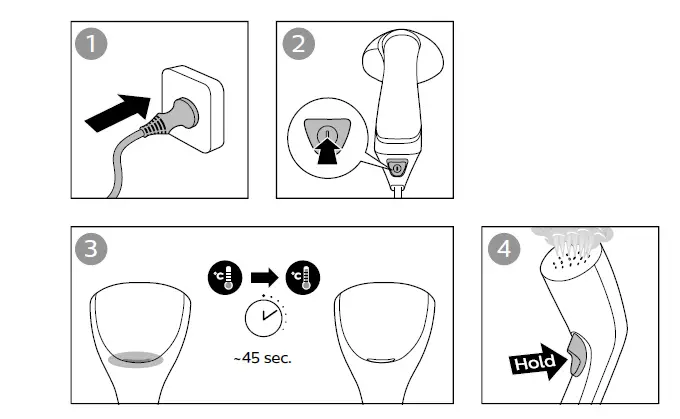 1

2

3

°C

°C

~45 sec.

4

Hold