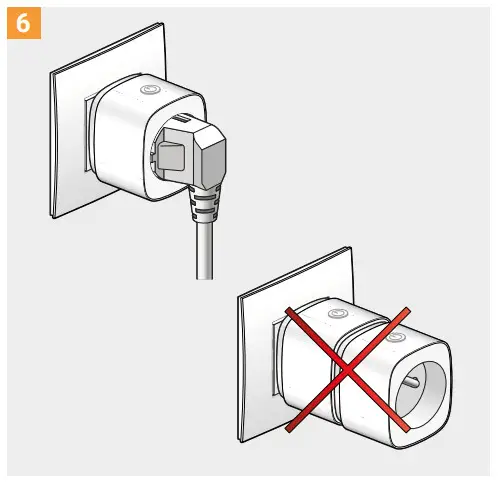 6