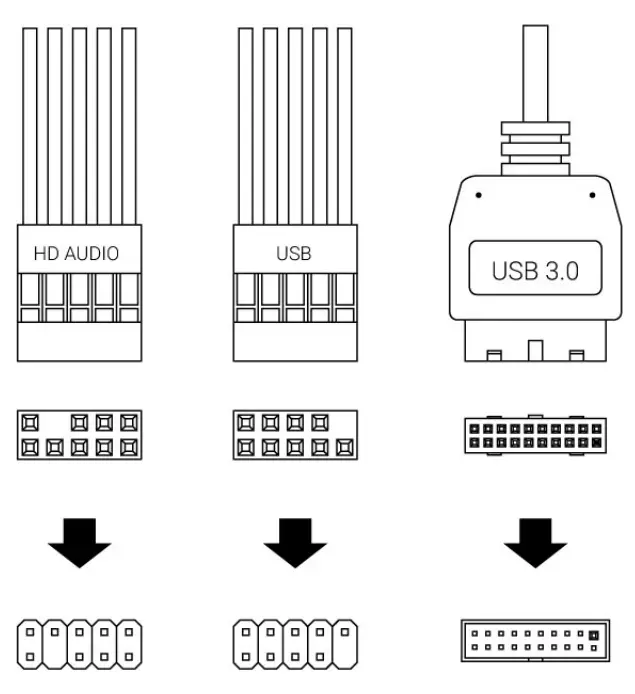 HD AUDIO

USB

USB 3.0