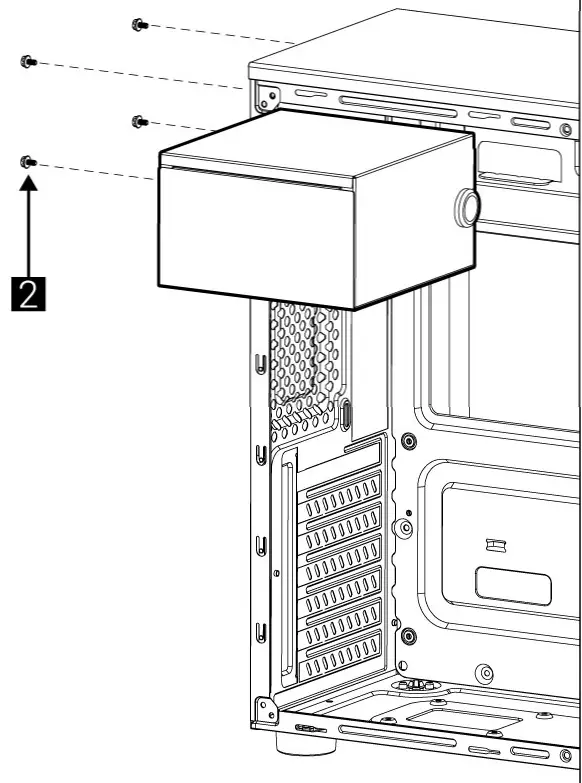 2