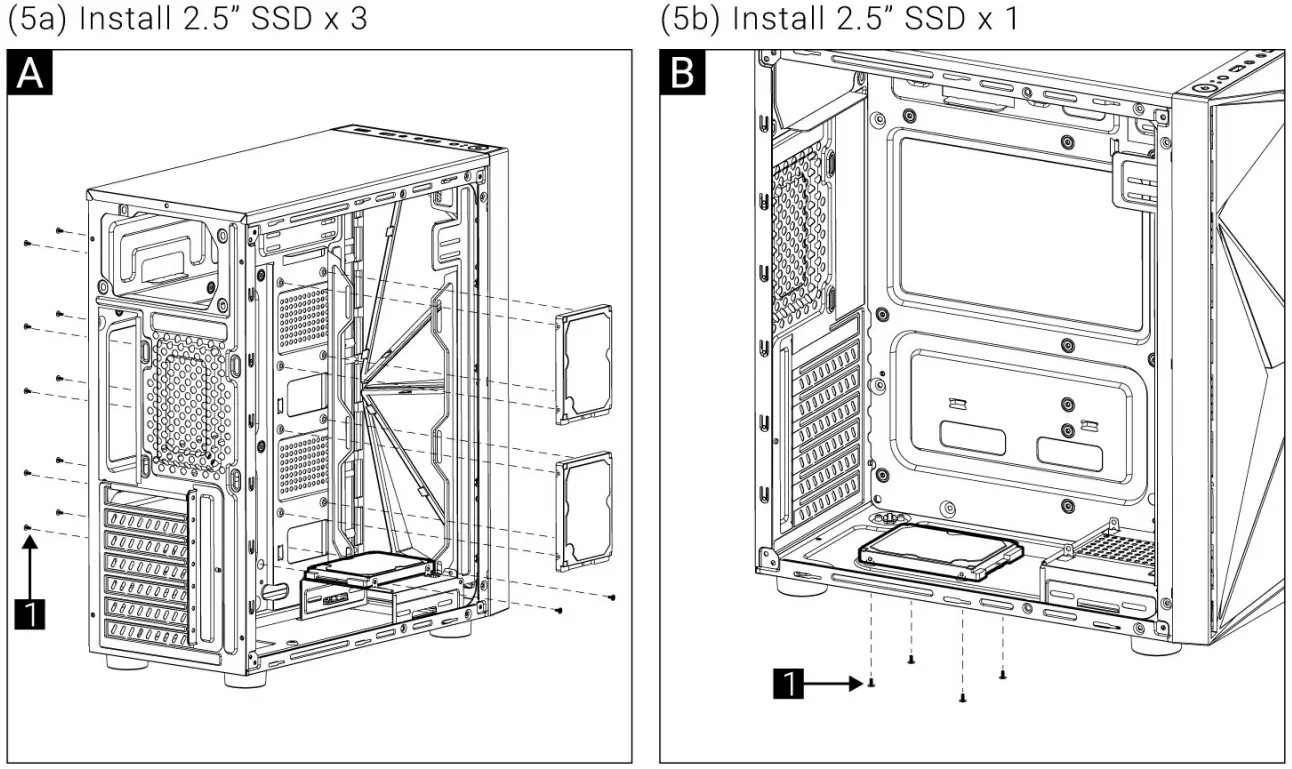 (5a) Install 2.5" SSD x 3

A

1

(5b) Install 2.5" SSD x 1

B

1